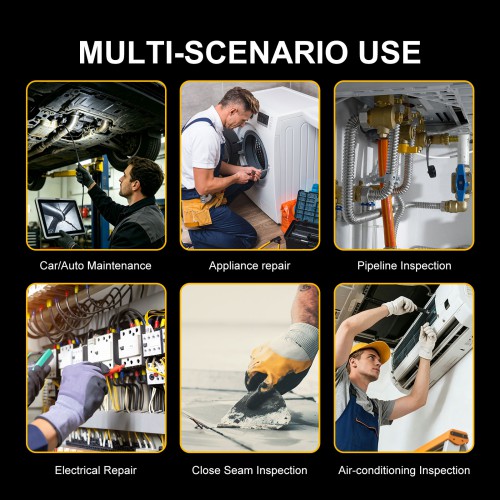 MULTI-SCENARIO USE

Car/Auto Maintenance

Appliance repair

Pipeline Inspection

Electrical Repair

Close Seam Inspection

Air-conditioning Inspection